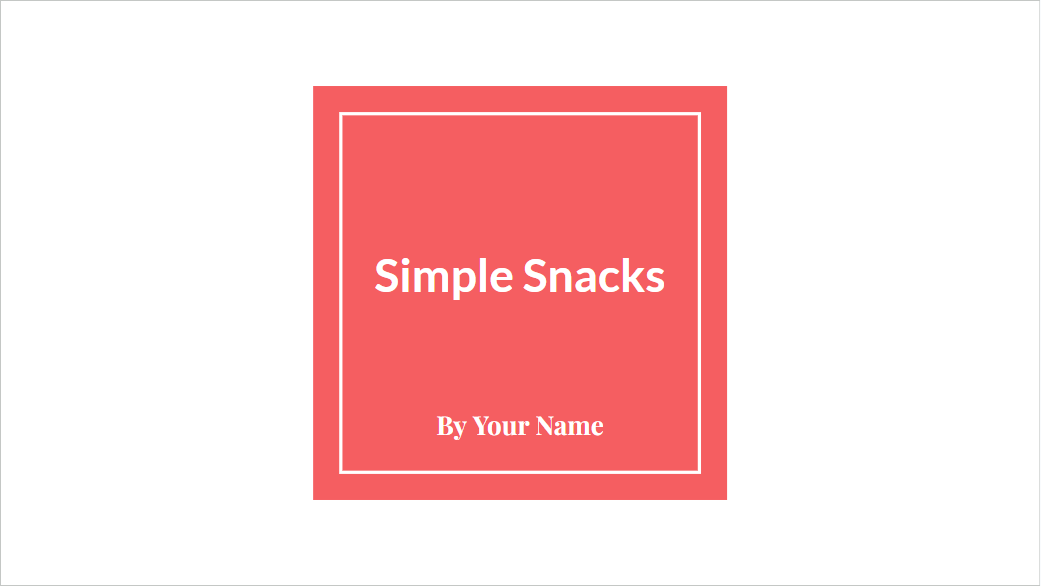 Simple Snacks

By Your Name